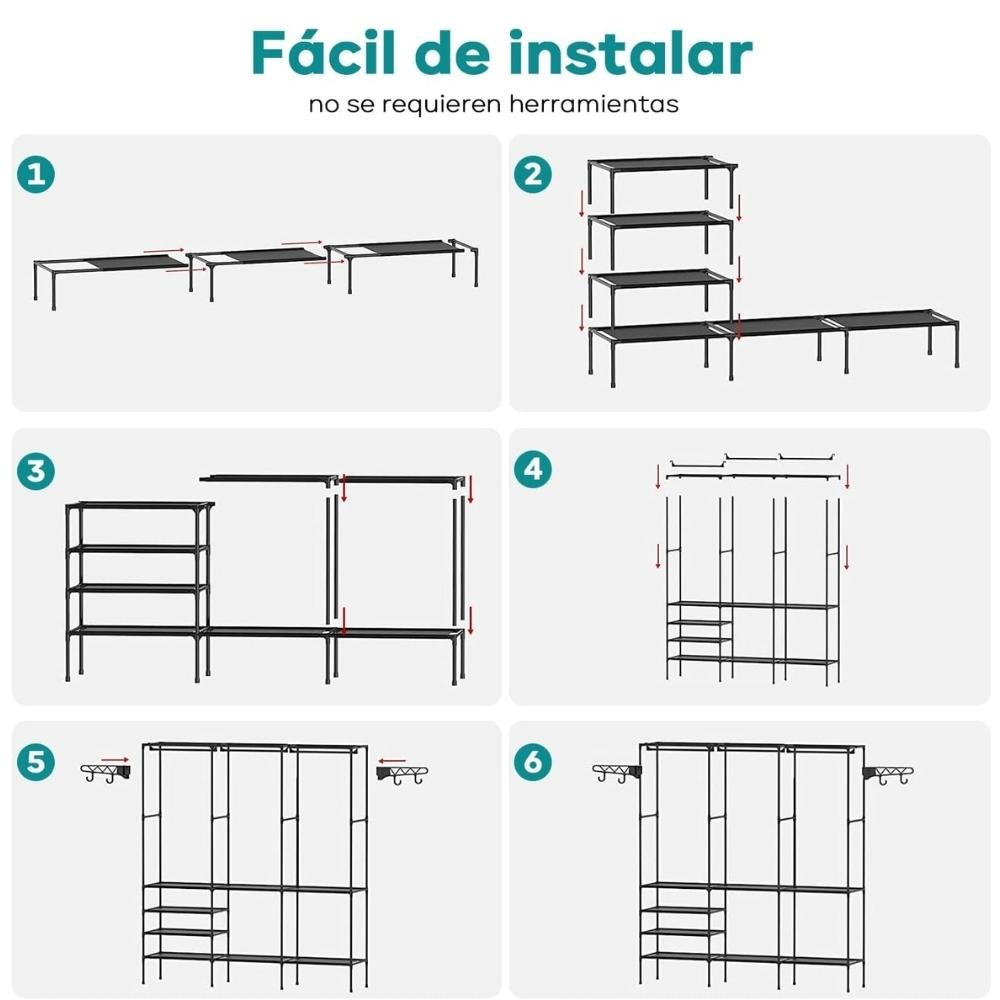 Fácil de instalar

no se requieren herramientas

1

2

3

4

5

6